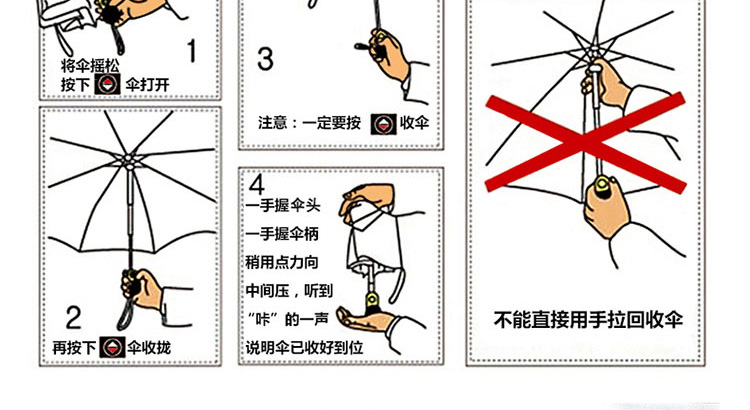 1

将伞摇松
按下 伞打开

2

再按下 伞收拢

3

注意：一定要按 收伞

4

一手握伞头
一手握伞柄
稍用点力向
中间压，听到
“咔”的一声
说明伞已收好到位

不能直接用手拉回收伞