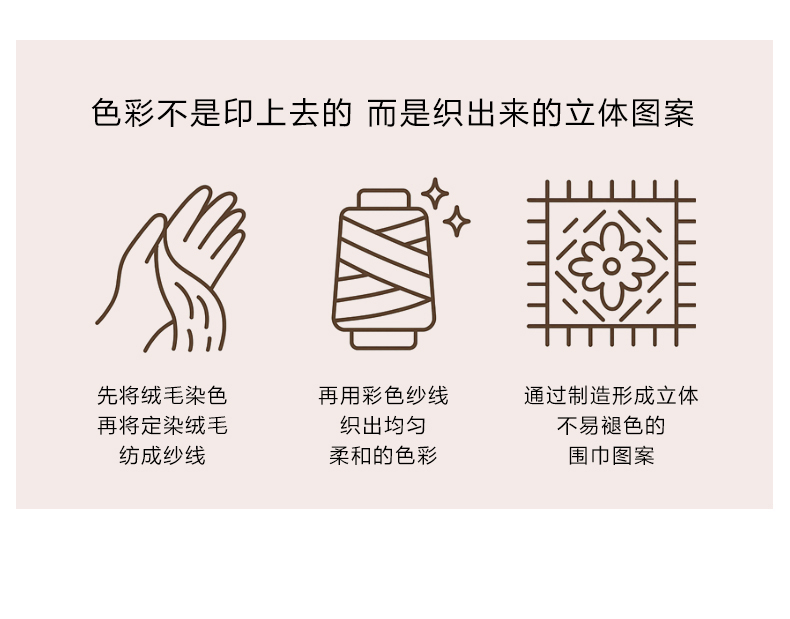 色彩不是印上去的 而是织出来的立体图案

先将绒毛染色
再将定染绒毛
纺成纱线

再用彩色纱线
织出均匀
柔和的色彩

通过制造形成立体
不易褪色的
围巾图案