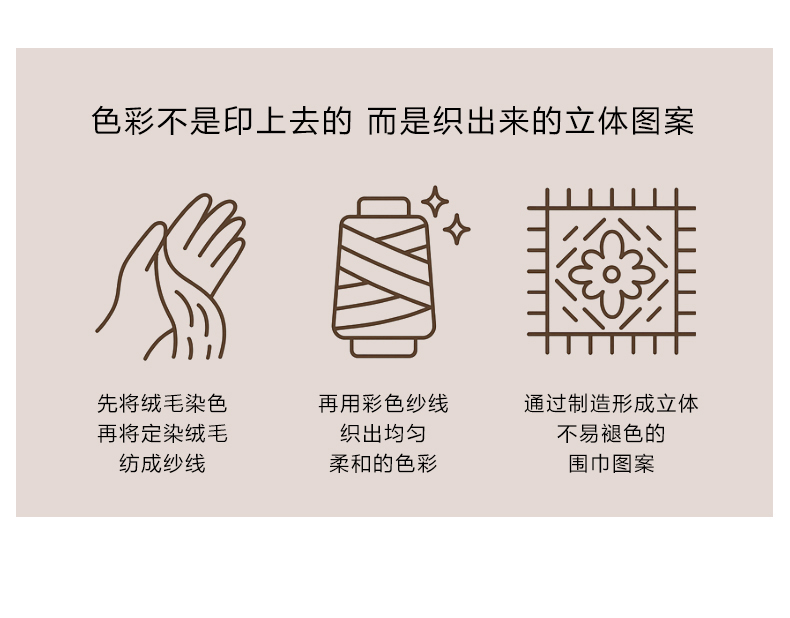 色彩不是印上去的 而是织出来的立体图案

先将绒毛染色
再将定染绒毛
纺成纱线

再用彩色纱线
织出均匀
柔和的色彩

通过制造形成立体
不易褪色的
围巾图案